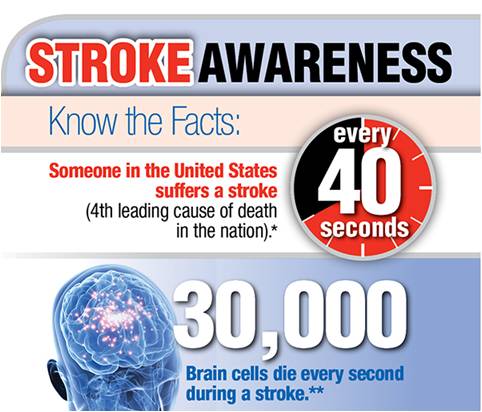 STROKE AWARENESS

Know the Facts:

Someone in the United States suffers a stroke (4th leading cause of death in the nation).*

every 40 seconds

30,000

Brain cells die every second during a stroke.**